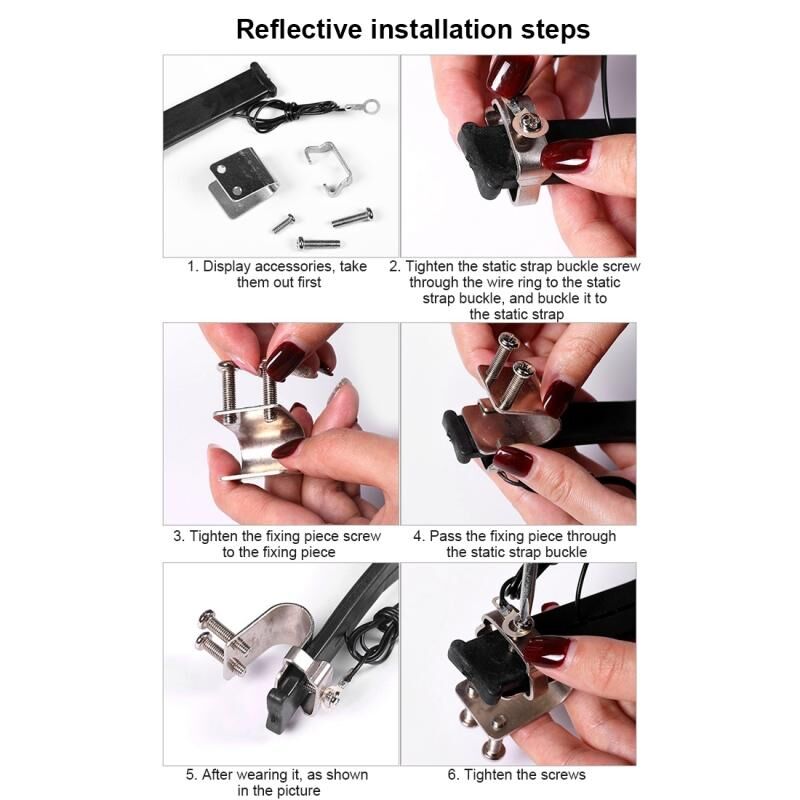 Reflective installation steps

1. Display accessories, take them out first

2. Tighten the static strap buckle screw through the wire ring to the static strap buckle, and buckle it to the static strap

3. Tighten the fixing piece screw to the fixing piece

4. Pass the fixing piece through the static strap buckle

5. After wearing it, as shown in the picture

6. Tighten the screws