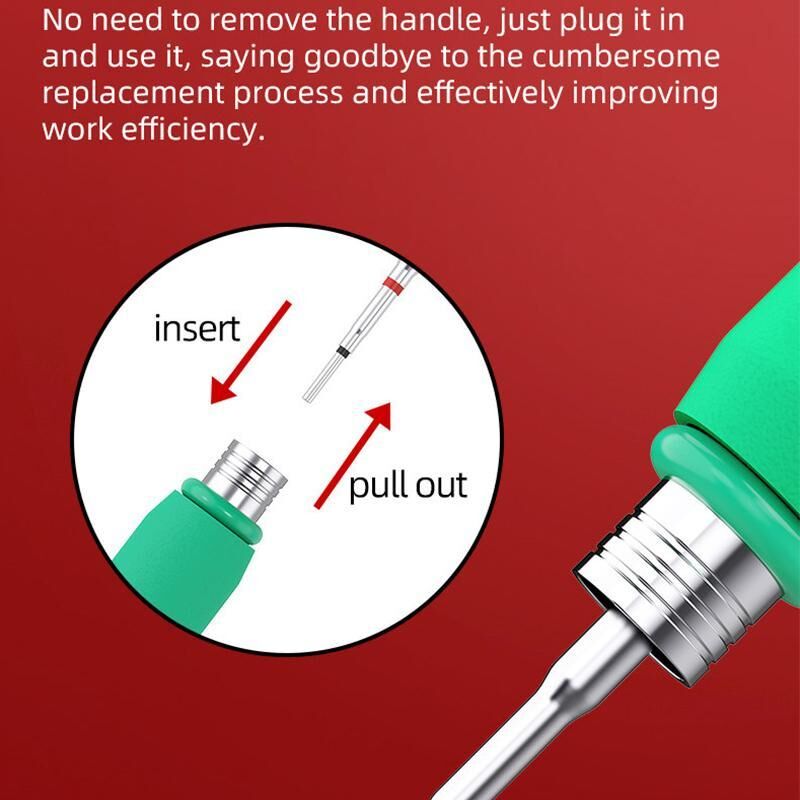 No need to remove the handle, just plug it in and use it, saying goodbye to the cumbersome replacement process and effectively improving work efficiency.

insert

pull out