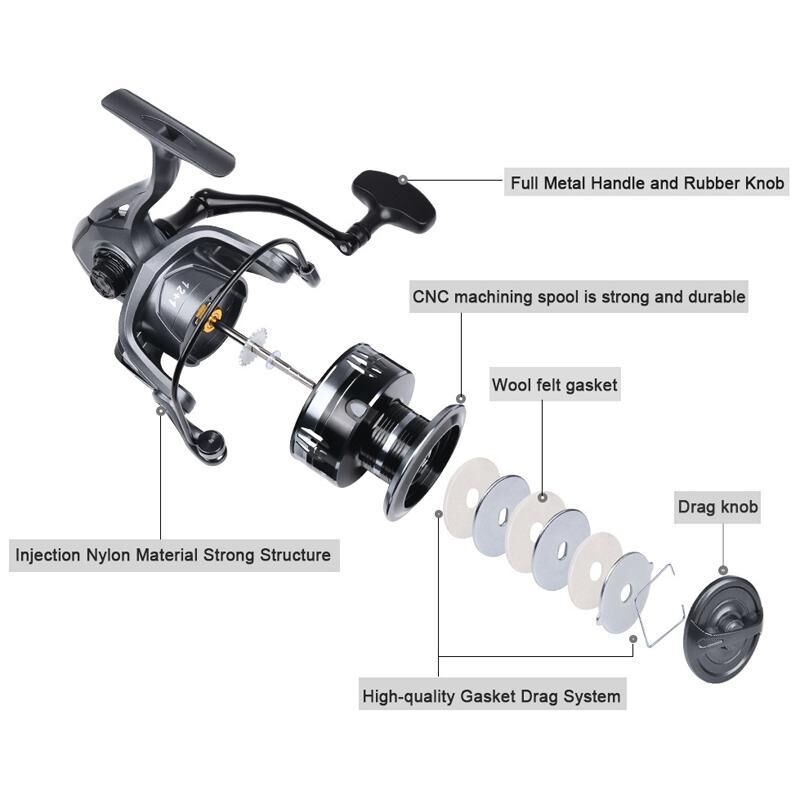 Full Metal Handle and Rubber Knob

12+1

CNC machining spool is strong and durable

Wool felt gasket

Drag knob

Injection Nylon Material Strong Structure

High-quality Gasket Drag System