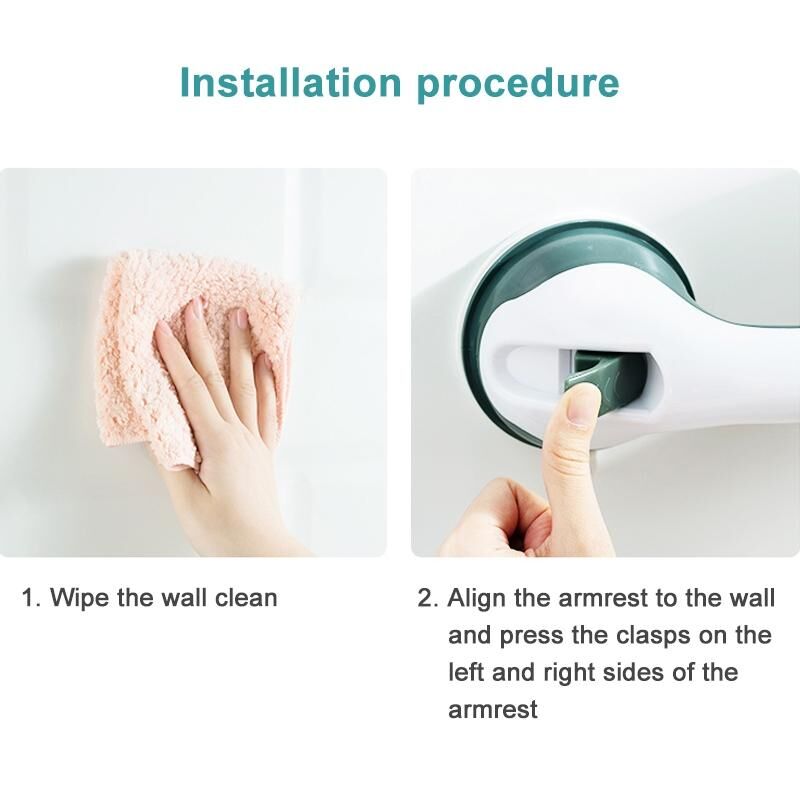 Installation procedure

1. Wipe the wall clean

2. Align the armrest to the wall and press the clasps on the left and right sides of the armrest