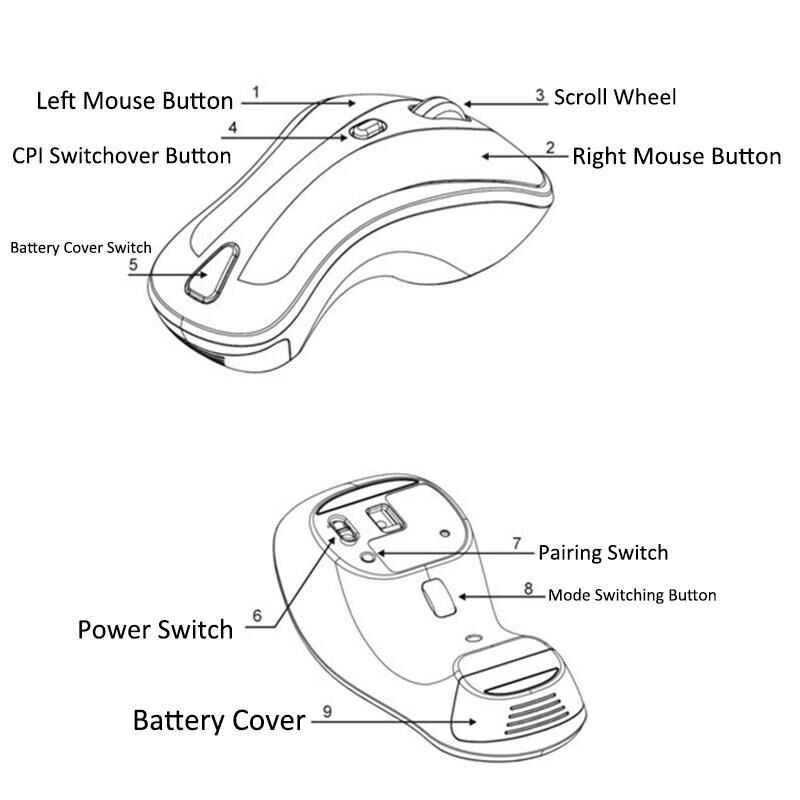 Left Mouse Button 1
3 Scroll Wheel
4
CPI Switchover Button
2 Right Mouse Button
Battery Cover Switch
5
7 Pairing Switch
8 Mode Switching Button
Power Switch 6
Battery Cover 9