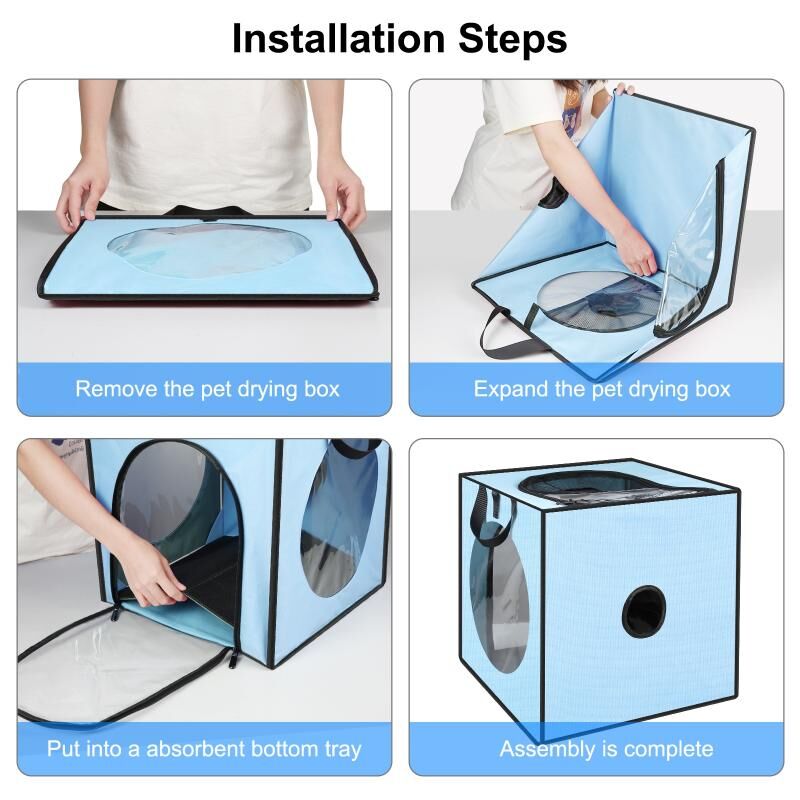 Installation Steps

Remove the pet drying box

Expand the pet drying box

Put into a absorbent bottom tray

Assembly is complete