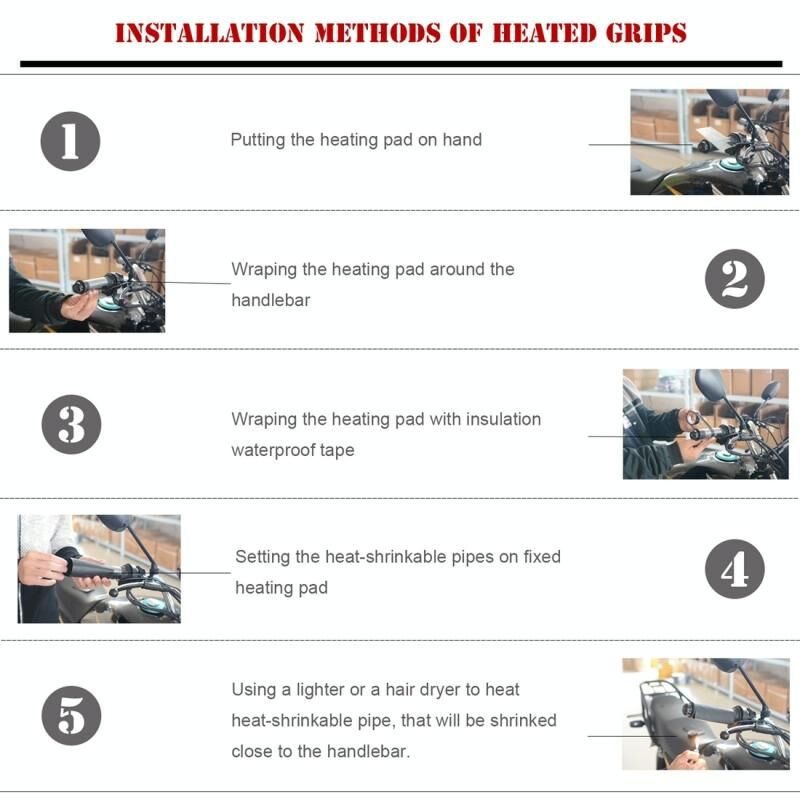 INSTALLATION METHODS OF HEATED GRIPS

1

Putting the heating pad on hand

Wraping the heating pad around the handlebar

2

3

Wraping the heating pad with insulation waterproof tape

Setting the heat-shrinkable pipes on fixed heating pad

4

5

Using a lighter or a hair dryer to heat heat-shrinkable pipe, that will be shrinked close to the handlebar.