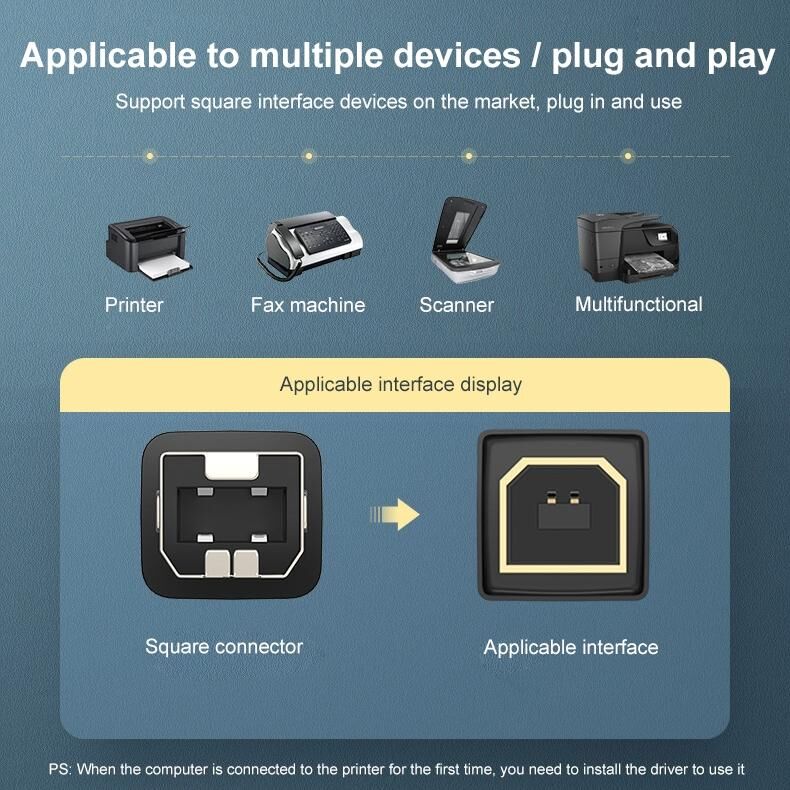 Applicable to multiple devices / plug and play

Support square interface devices on the market, plug in and use

Printer

Fax machine

Scanner

Multifunctional

Applicable interface display

Square connector

Applicable interface

PS: When the computer is connected to the printer for the first time, you need to install the driver to use it