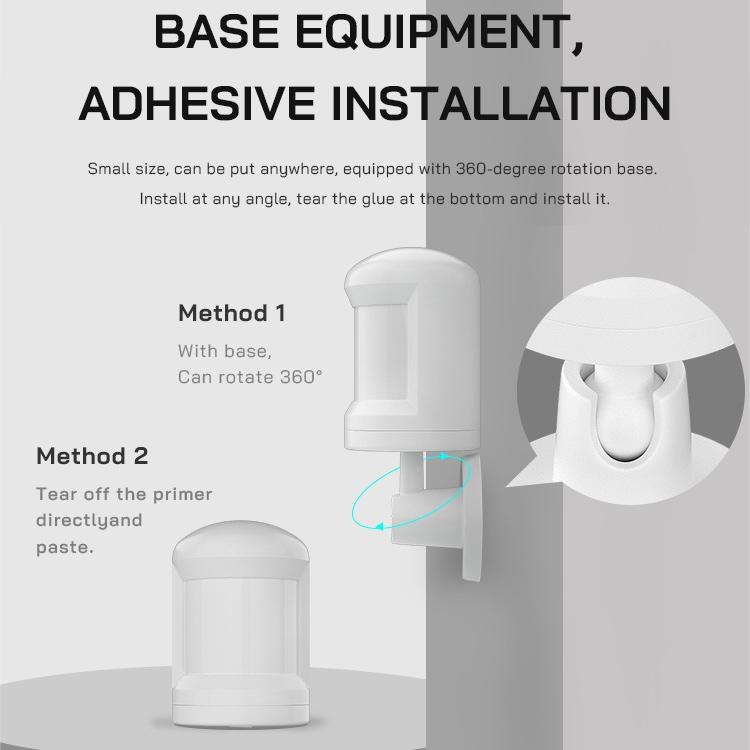 BASE EQUIPMENT, ADHESIVE INSTALLATION

Small size, can be put anywhere, equipped with 360-degree rotation base. Install at any angle, tear the glue at the bottom and install it.

Method 1

With base, Can rotate 360°

Method 2

Tear off the primer directlyand paste.