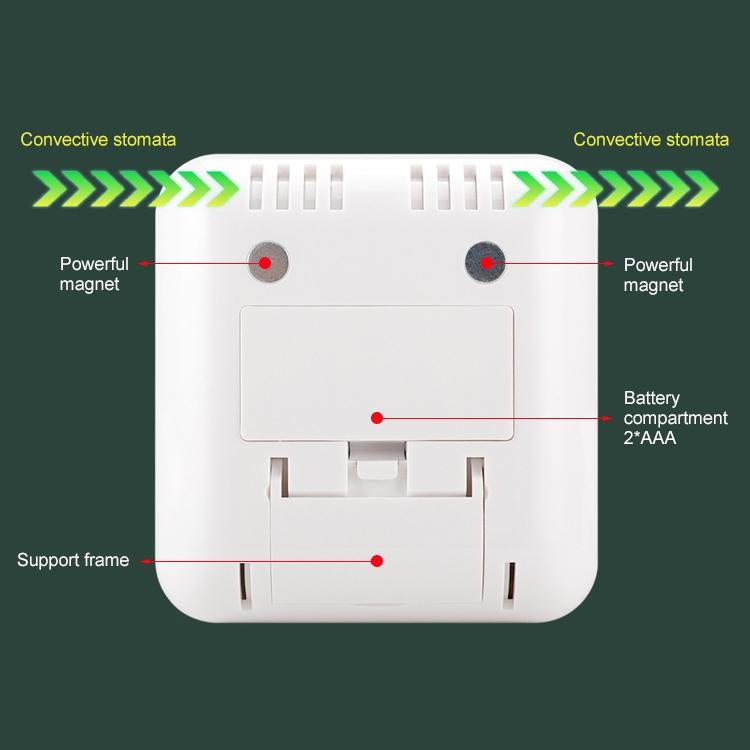 Convective stomata

Convective stomata

Powerful magnet

Powerful magnet

Battery compartment 2*AAA

Support frame