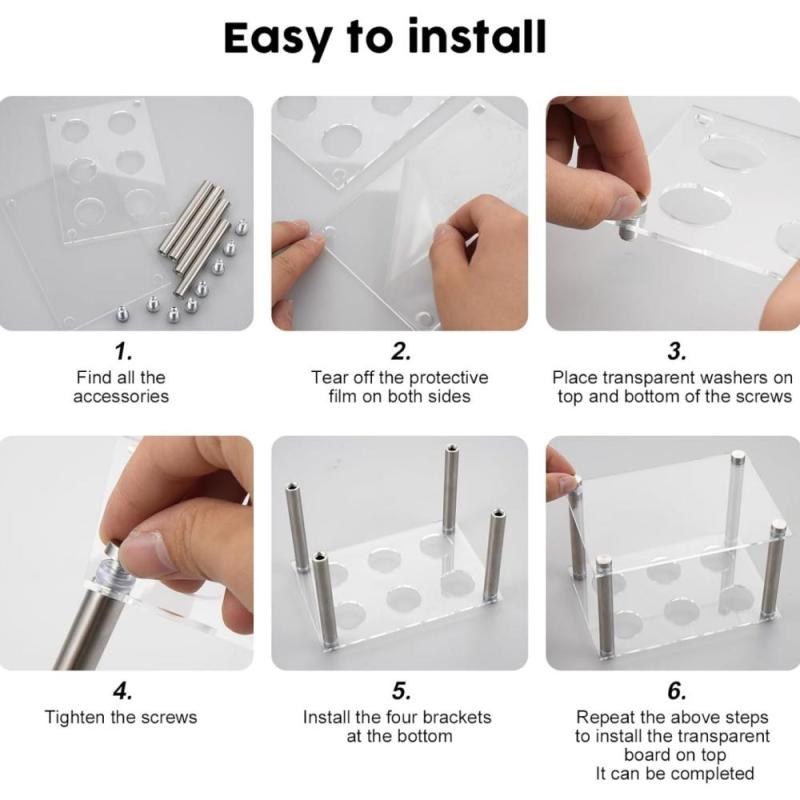 Easy to install

1.
Find all the accessories

2.
Tear off the protective film on both sides

3.
Place transparent washers on top and bottom of the screws

4.
Tighten the screws

5.
Install the four brackets at the bottom

6.
Repeat the above steps to install the transparent board on top
It can be completed