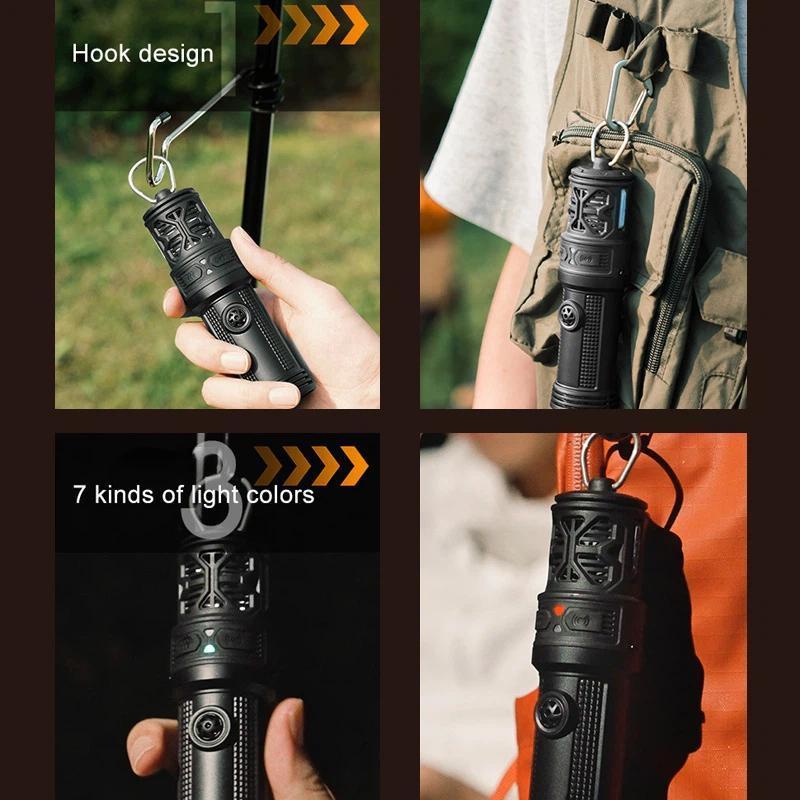 1
Hook design

3
7 kinds of light colors