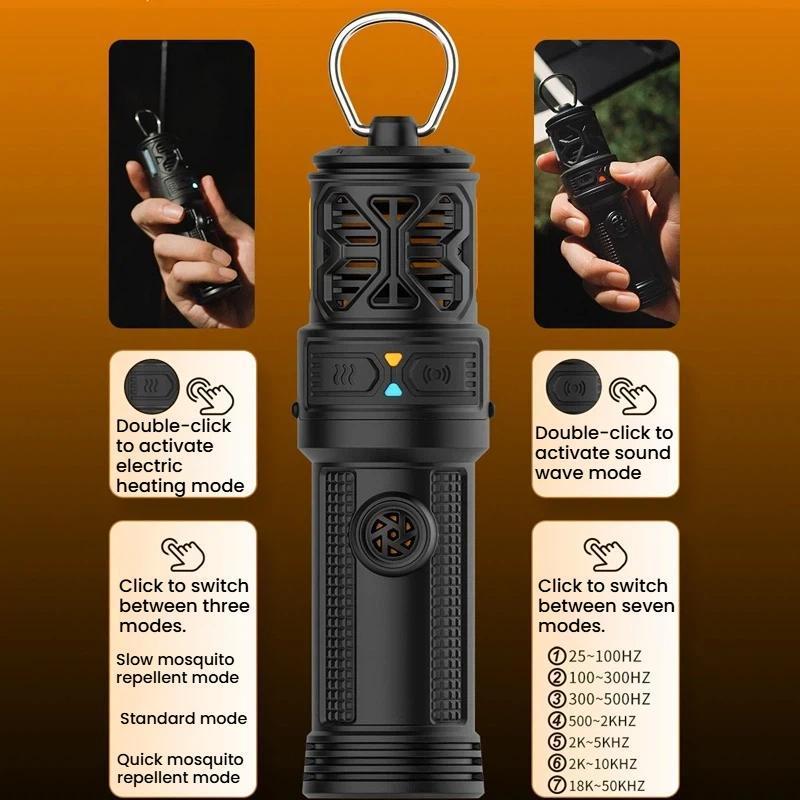 Double-click to activate electric heating mode

Click to switch between three modes.

Slow mosquito repellent mode

Standard mode

Quick mosquito repellent mode

Double-click to activate sound wave mode

Click to switch between seven modes.

①25~100HZ
②100~300HZ
③300~500HZ
④500~2KHZ
⑤2K~5KHZ
⑥2K~10KHZ
⑦18K~50KHZ