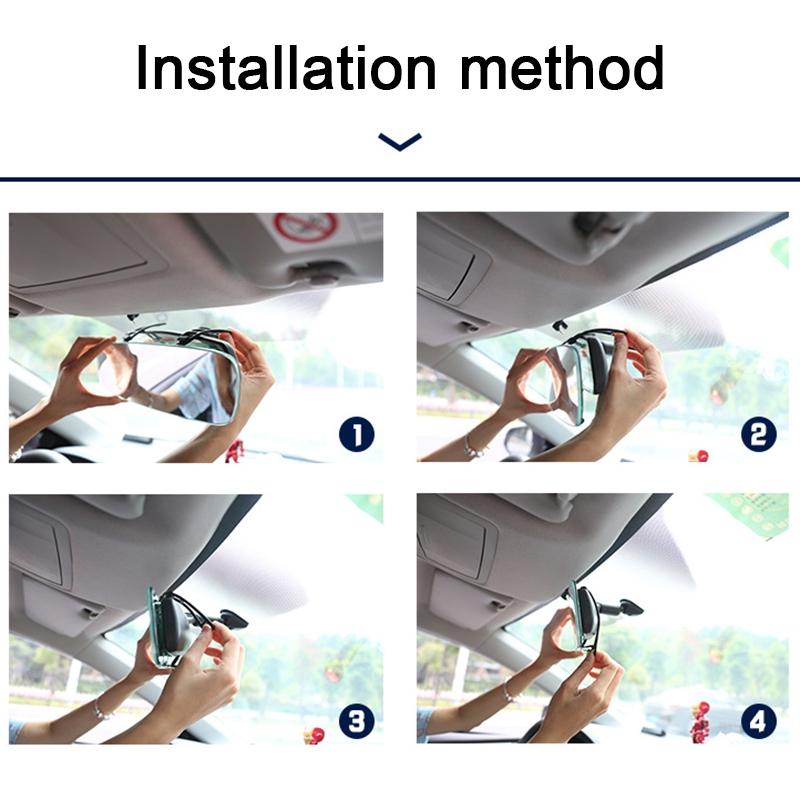 Installation method

1

2

3

4