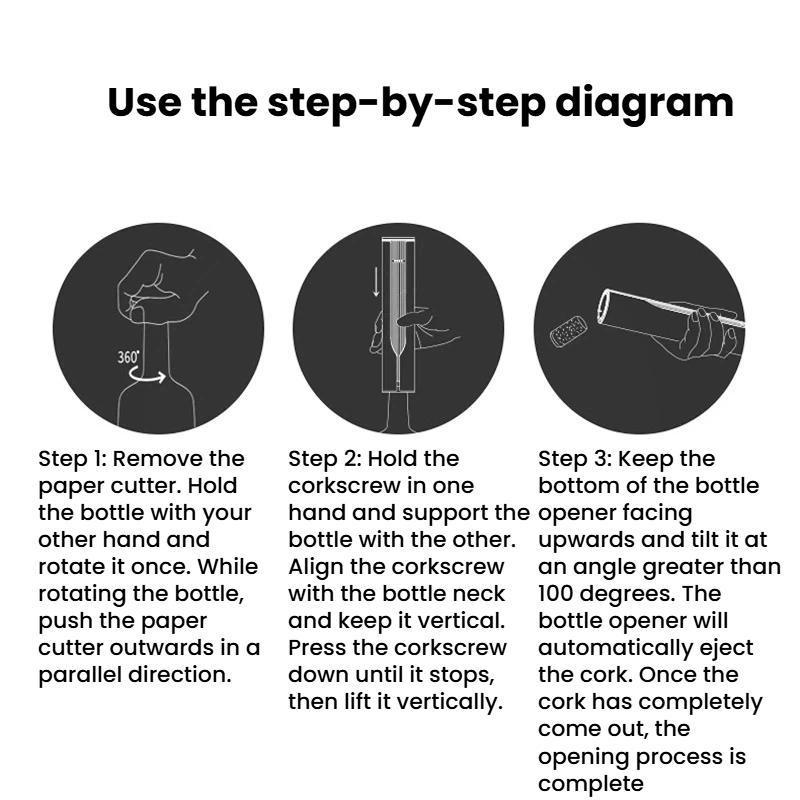 Use the step-by-step diagram

360°

Step 1: Remove the paper cutter. Hold the bottle with your other hand and rotate it once. While rotating the bottle, push the paper cutter outwards in a parallel direction.

Step 2: Hold the corkscrew in one hand and support the bottle with the other. Align the corkscrew with the bottle neck and keep it vertical. Press the corkscrew down until it stops, then lift it vertically.

Step 3: Keep the bottom of the bottle opener facing upwards and tilt it at an angle greater than 100 degrees. The bottle opener will automatically eject the cork. Once the cork has completely come out, the opening process is complete