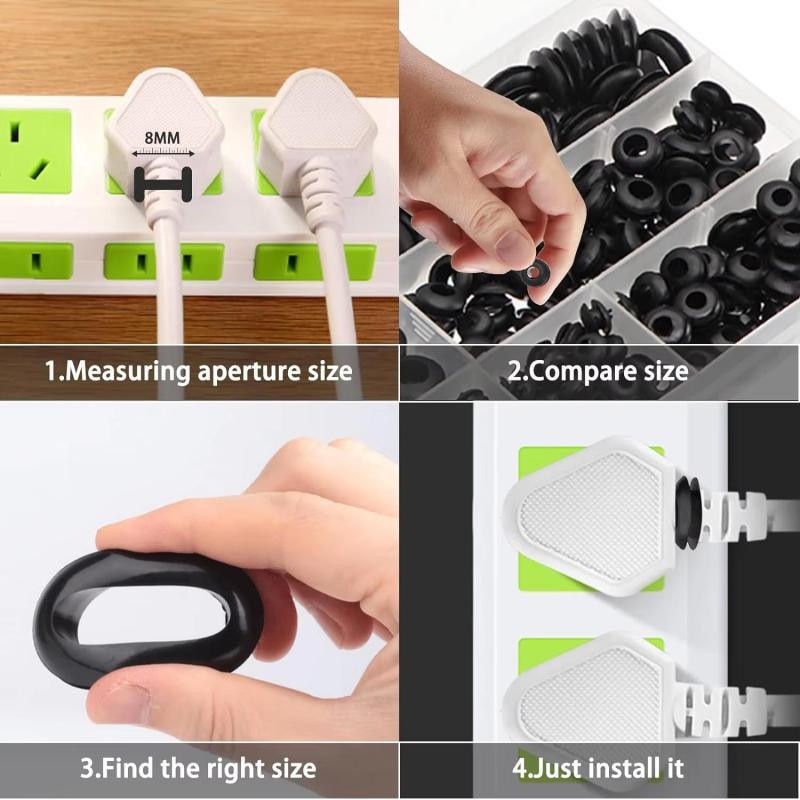 8MM

1.Measuring aperture size

2.Compare size

3.Find the right size

4.Just install it