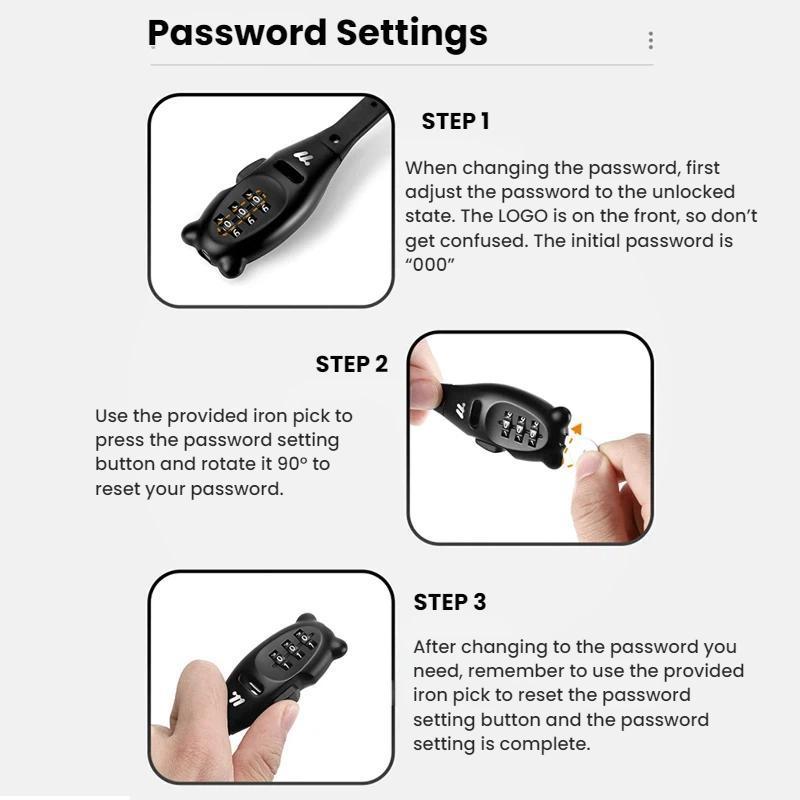 Password Settings

STEP 1

When changing the password, first adjust the password to the unlocked state. The LOGO is on the front, so don't get confused. The initial password is "000"

STEP 2

Use the provided iron pick to press the password setting button and rotate it 90° to reset your password.

STEP 3

After changing to the password you need, remember to use the provided iron pick to reset the password setting button and the password setting is complete.