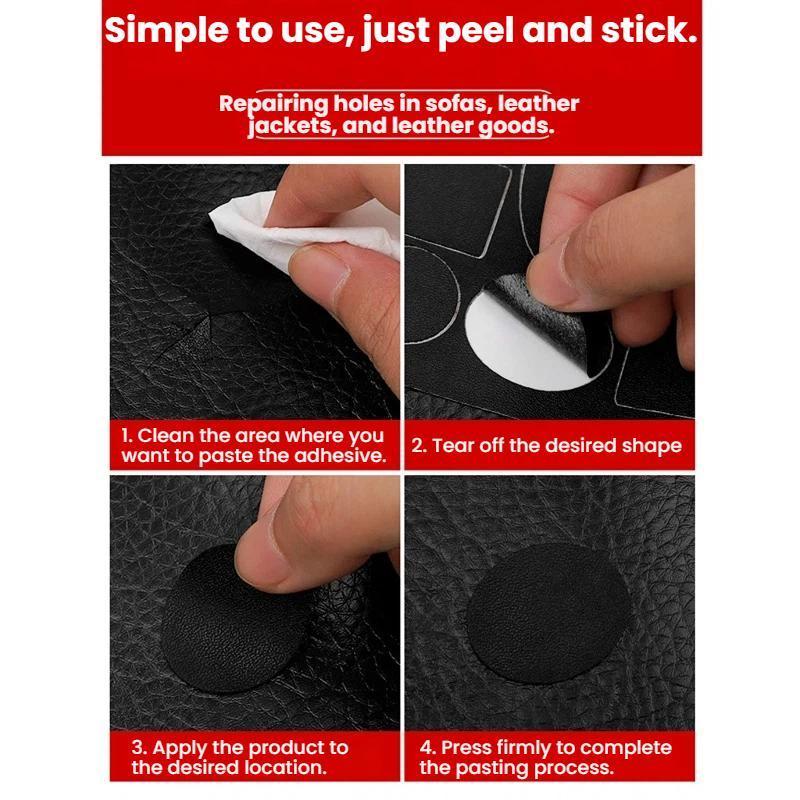 Simple to use, just peel and stick.

Repairing holes in sofas, leather jackets, and leather goods.

1. Clean the area where you want to paste the adhesive.

2. Tear off the desired shape

3. Apply the product to the desired location.

4. Press firmly to complete the pasting process.