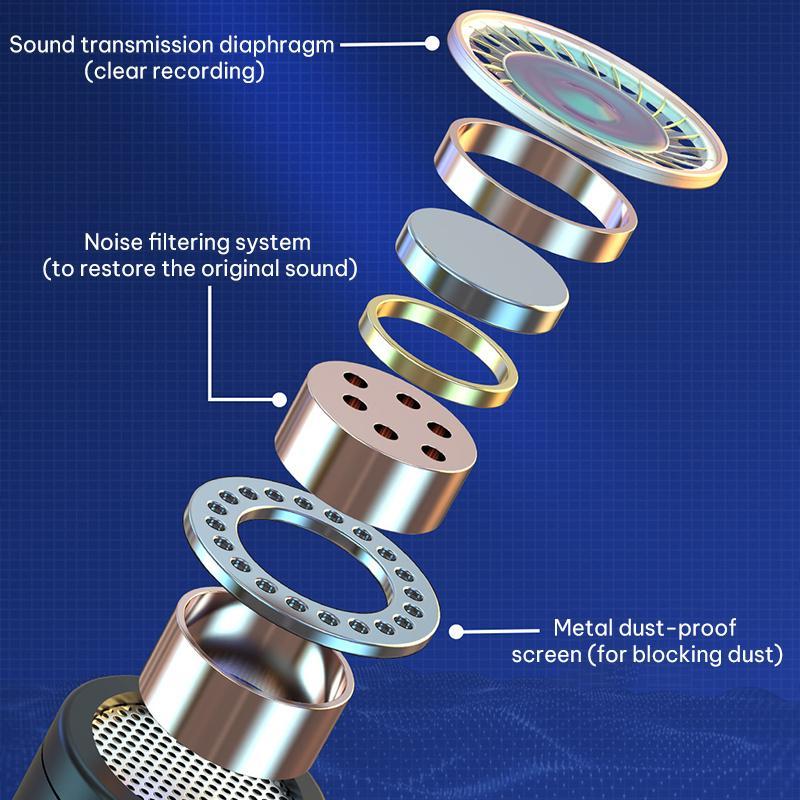 Sound transmission diaphragm
(clear recording)

Noise filtering system
(to restore the original sound)

Metal dust-proof
screen (for blocking dust)