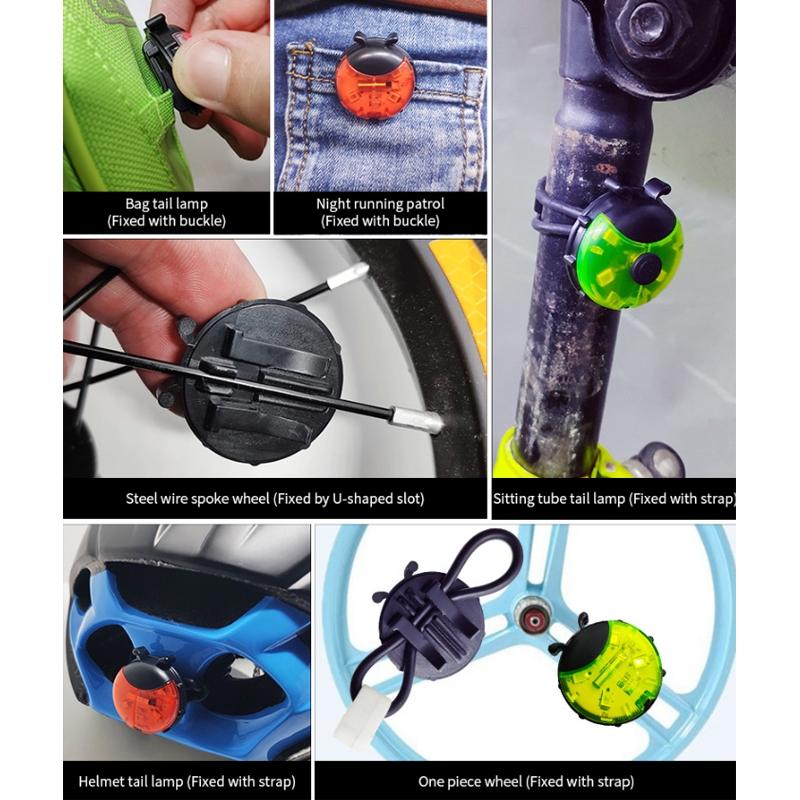 Bag tail lamp
(Fixed with buckle)

Night running patrol
(Fixed with buckle)

Steel wire spoke wheel (Fixed by U-shaped slot)

Sitting tube tail lamp (Fixed with strap)

Helmet tail lamp (Fixed with strap)

One piece wheel (Fixed with strap)