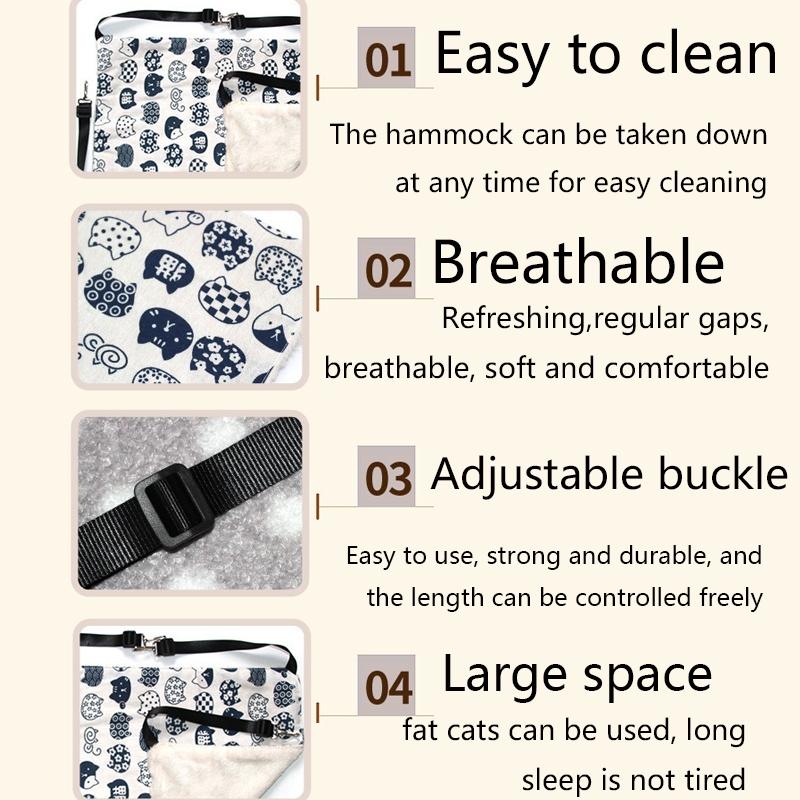 01 Easy to clean

The hammock can be taken down at any time for easy cleaning

02 Breathable

Refreshing,regular gaps, breathable, soft and comfortable

03 Adjustable buckle

Easy to use, strong and durable, and the length can be controlled freely

04 Large space

fat cats can be used, long sleep is not tired