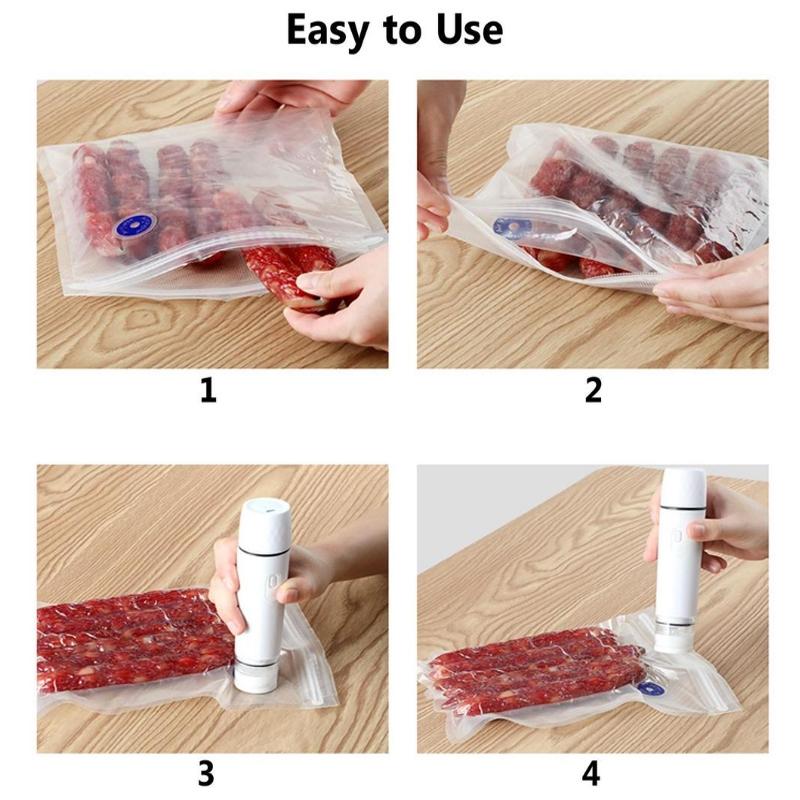 Easy to Use

1

2

3

4