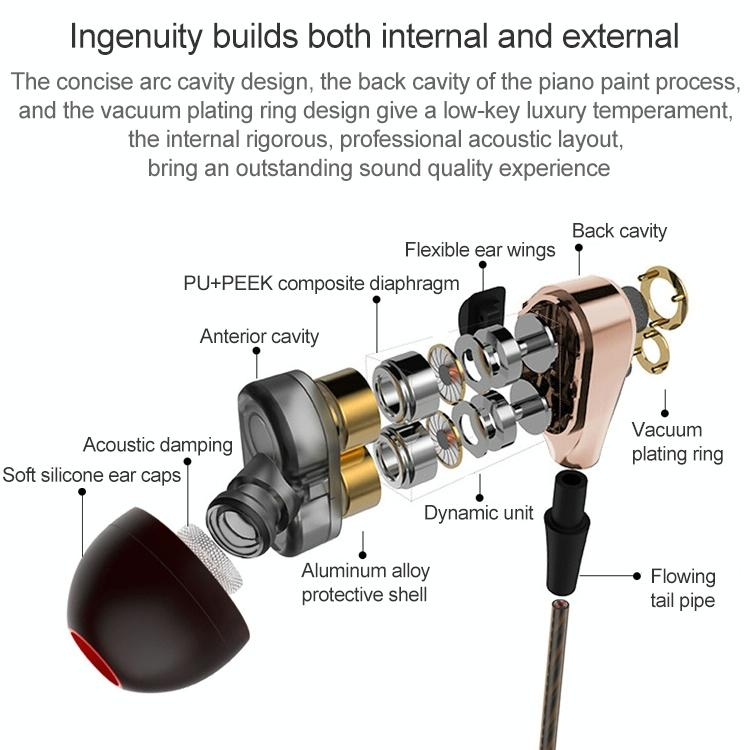 Ingenuity builds both internal and external

The concise arc cavity design, the back cavity of the piano paint process, and the vacuum plating ring design give a low-key luxury temperament, the internal rigorous, professional acoustic layout, bring an outstanding sound quality experience

Back cavity

Flexible ear wings

PU+PEEK composite diaphragm

Anterior cavity

Acoustic damping

Soft silicone ear caps

Vacuum plating ring

Dynamic unit

Aluminum alloy protective shell

Flowing tail pipe