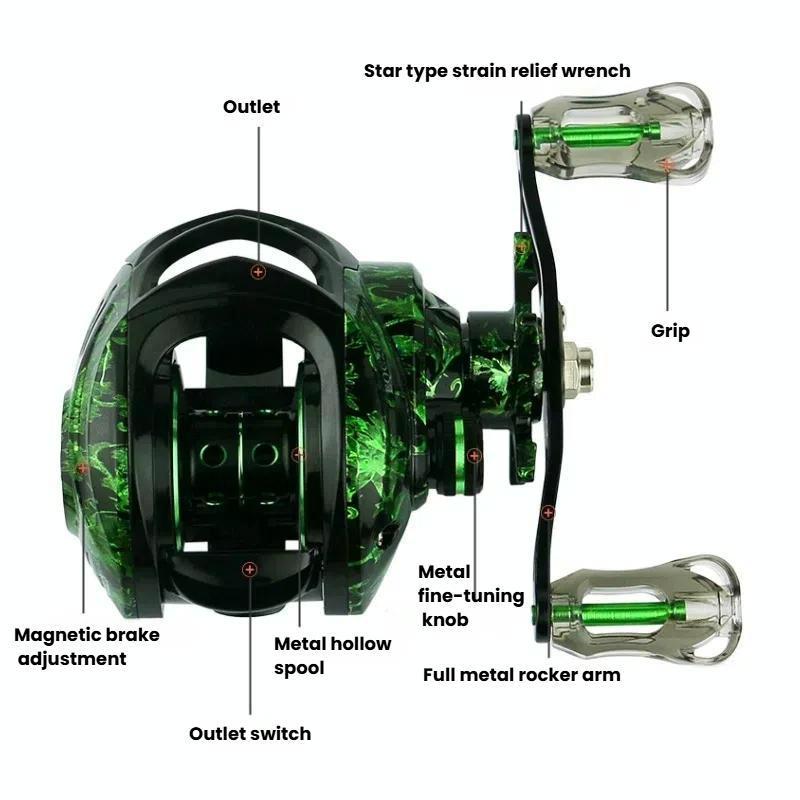 Star type strain relief wrench

Outlet

Grip

Metal fine-tuning knob

Magnetic brake adjustment

Metal hollow spool

Full metal rocker arm

Outlet switch