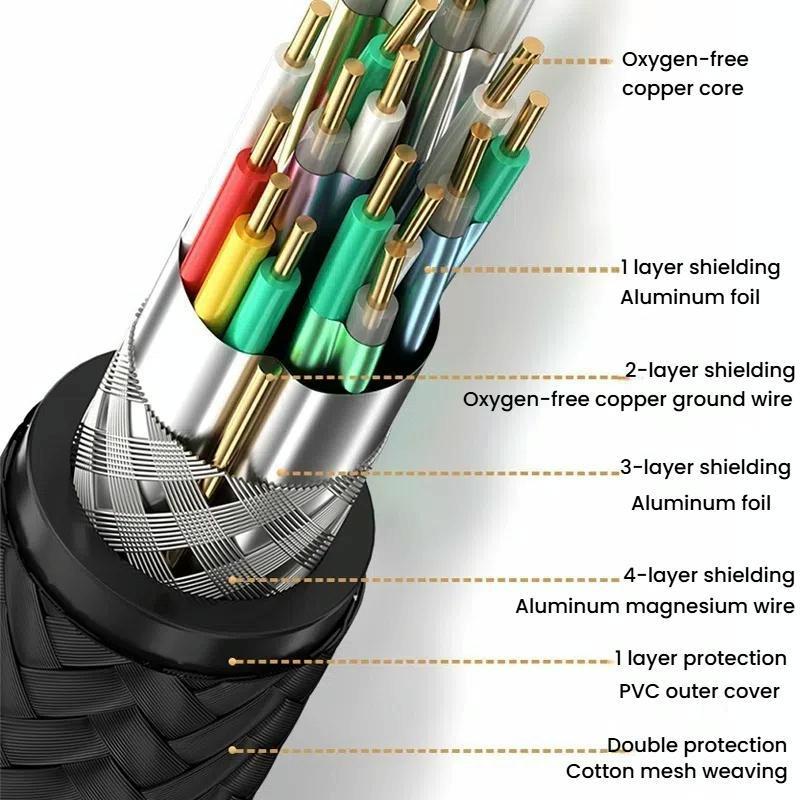 Oxygen-free copper core

1 layer shielding
Aluminum foil

2-layer shielding
Oxygen-free copper ground wire

3-layer shielding
Aluminum foil

4-layer shielding
Aluminum magnesium wire

1 layer protection
PVC outer cover

Double protection
Cotton mesh weaving