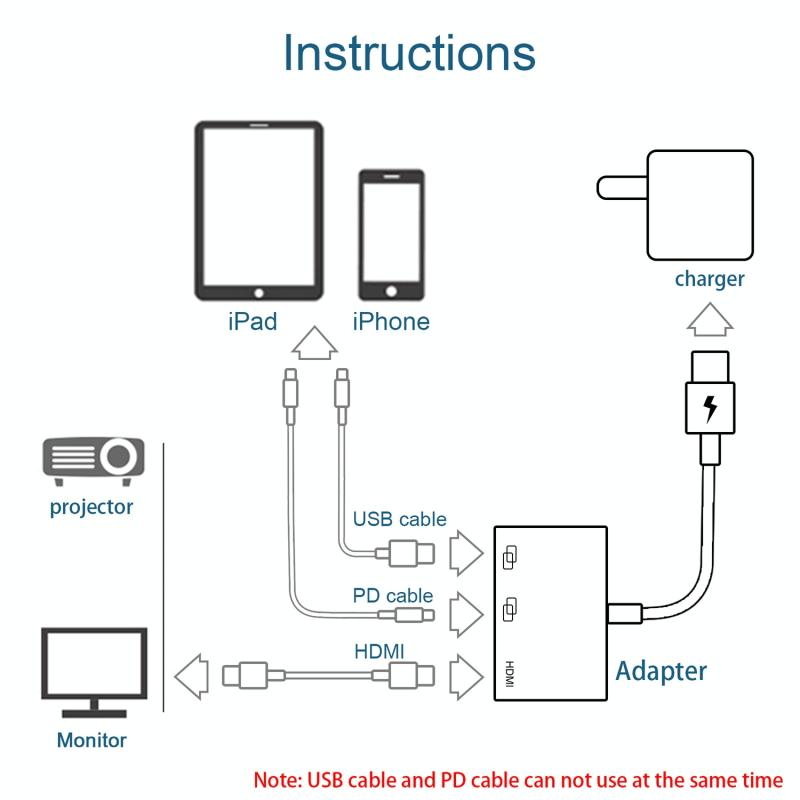 Instructions

iPad
iPhone

charger

projector

USB cable

PD cable

HDMI

HDMI

Adapter

Monitor

Note: USB cable and PD cable can not use at the same time