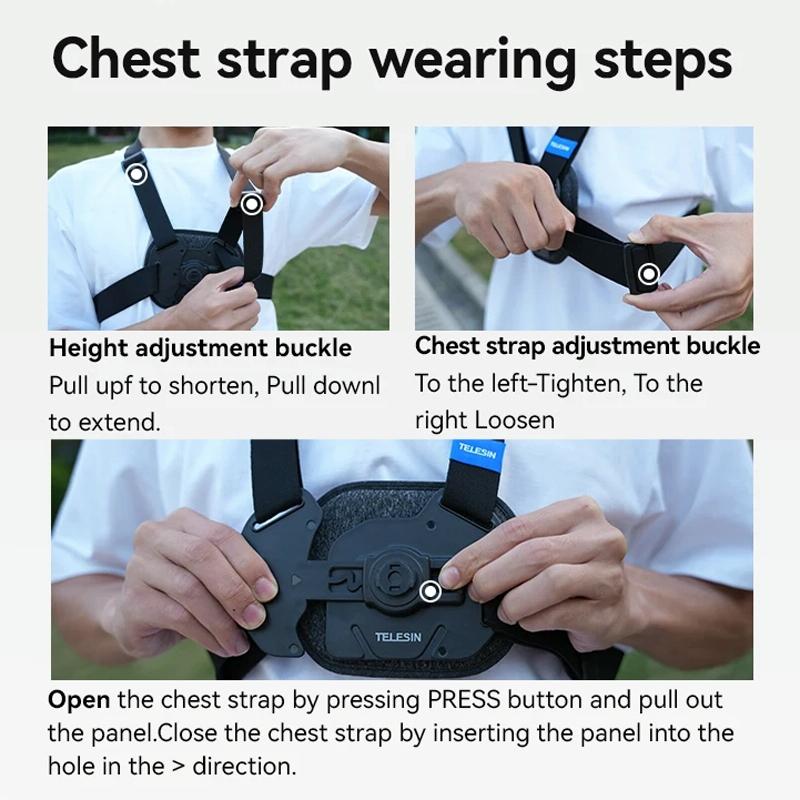 Chest strap wearing steps

TELESIN

Height adjustment buckle
Pull upf to shorten, Pull downl to extend.

Chest strap adjustment buckle
To the left-Tighten, To the right Loosen

TELESIN

TELESIN

Open the chest strap by pressing PRESS button and pull out the panel.Close the chest strap by inserting the panel into the hole in the > direction.