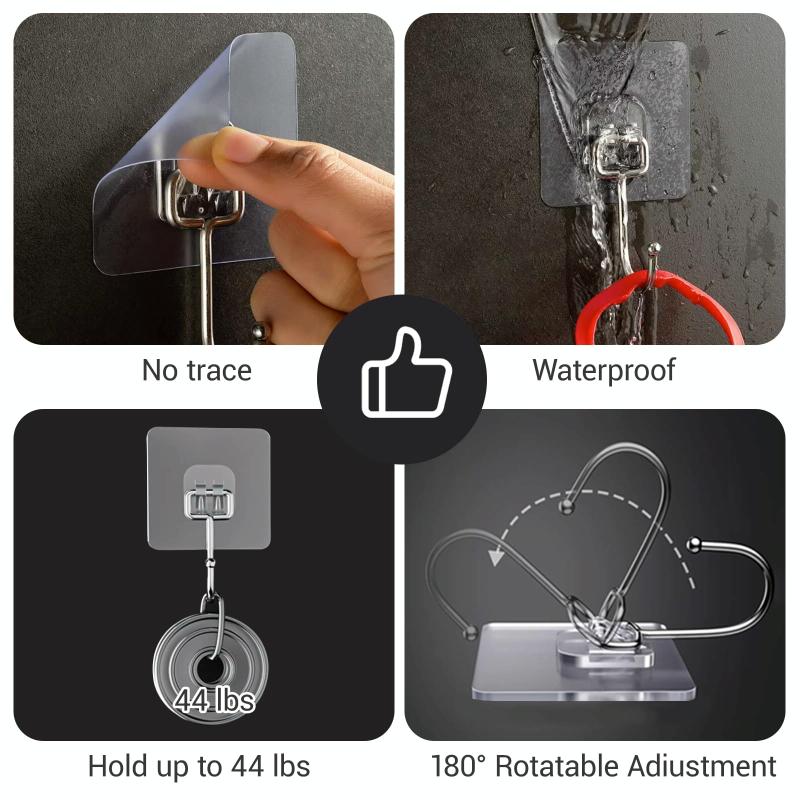 No trace

Waterproof

44 lbs

Hold up to 44 lbs

180° Rotatable Adiustment