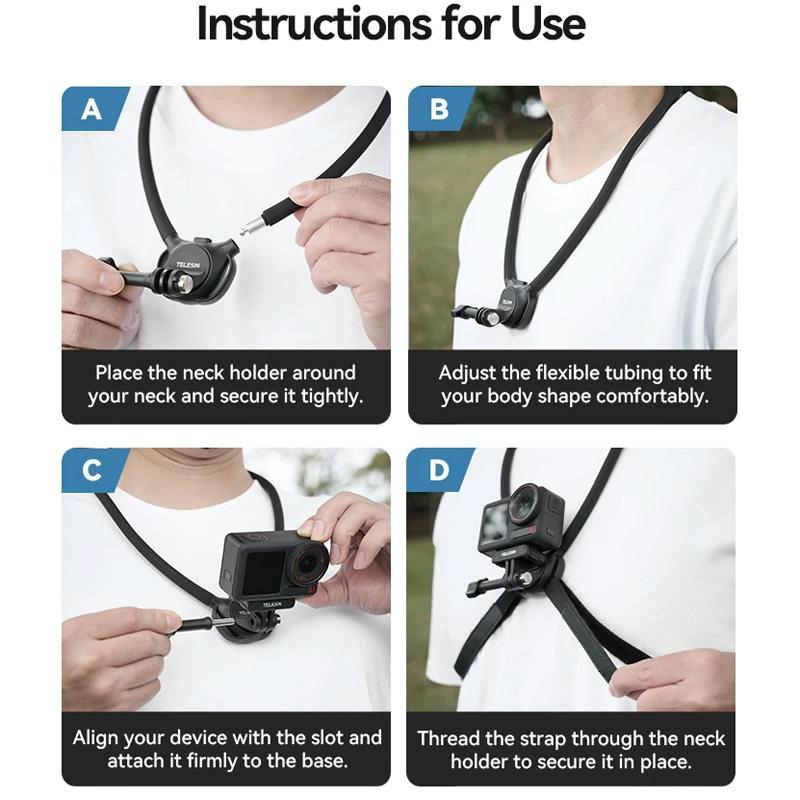 Instructions for Use

A

TELESIN

Place the neck holder around your neck and secure it tightly.

B

TELESIN

Adjust the flexible tubing to fit your body shape comfortably.

C

TELESIN

Align your device with the slot and attach it firmly to the base.

D

TELESIN

Thread the strap through the neck holder to secure it in place.