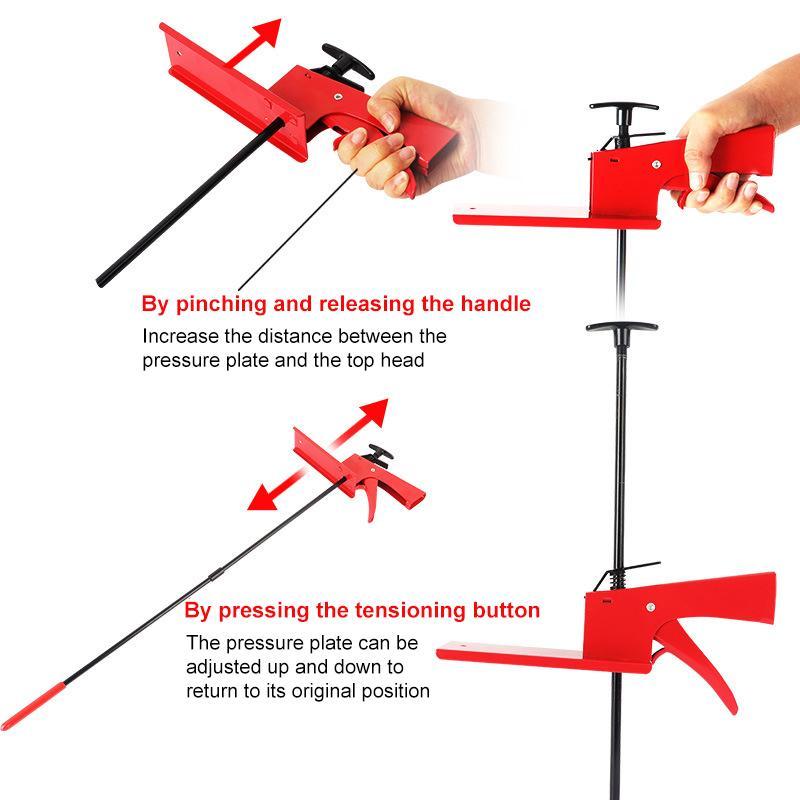 By pinching and releasing the handle

Increase the distance between the pressure plate and the top head

By pressing the tensioning button

The pressure plate can be adjusted up and down to return to its original position