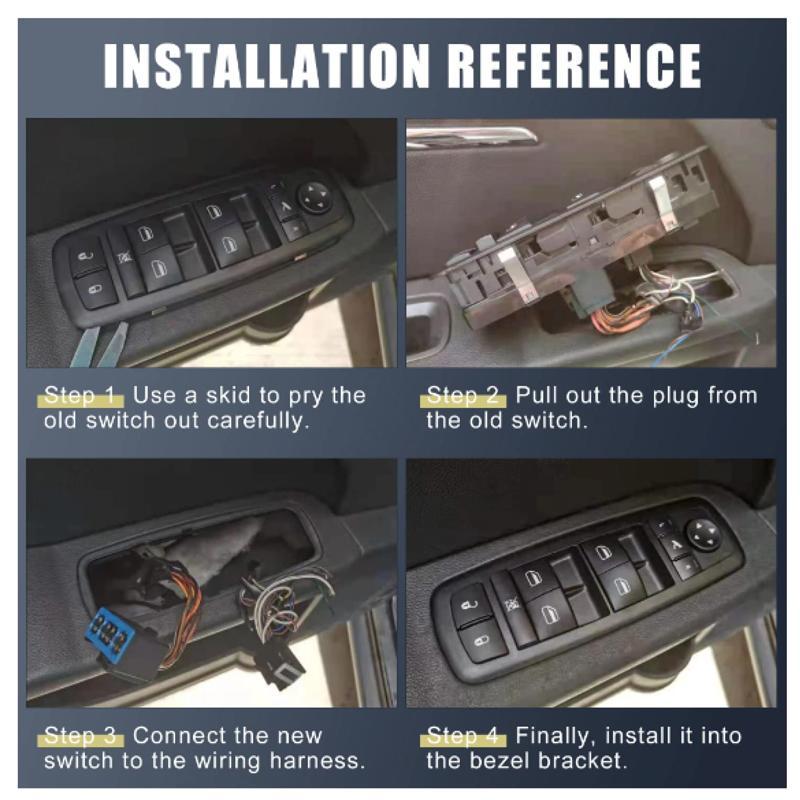 INSTALLATION REFERENCE

Step 1 Use a skid to pry the old switch out carefully.

Step 2 Pull out the plug from the old switch.

Step 3 Connect the new switch to the wiring harness.

Step 4 Finally, install it into the bezel bracket.