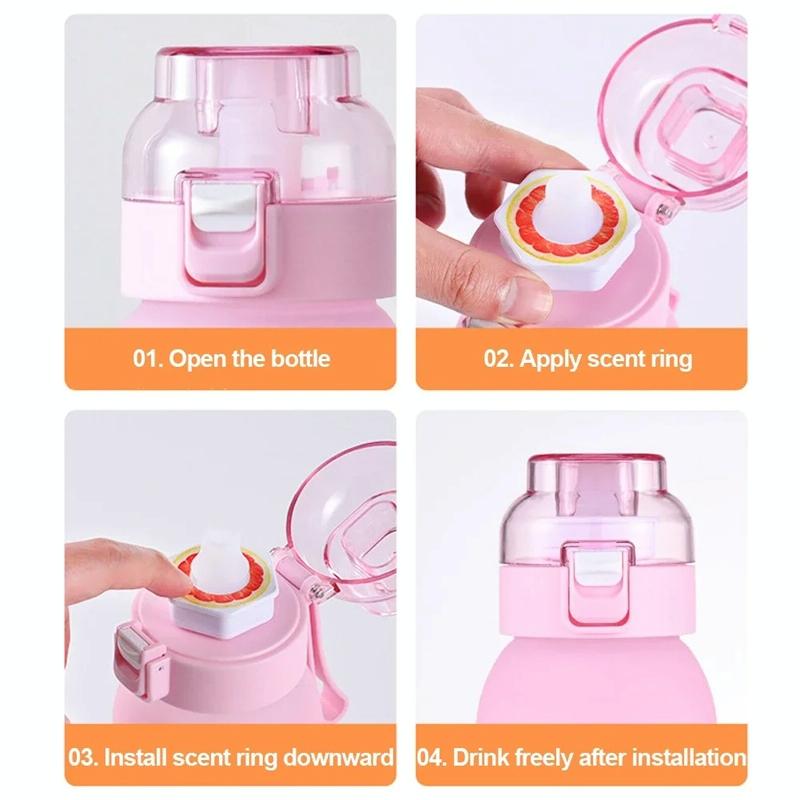 01. Open the bottle

02. Apply scent ring

03. Install scent ring downward

04. Drink freely after installation