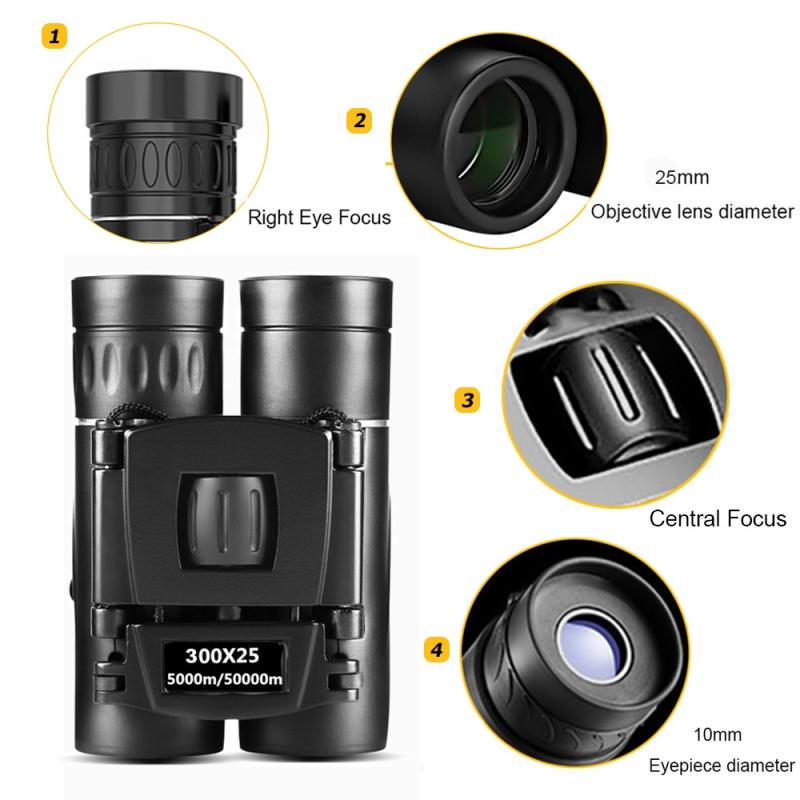 1

Right Eye Focus

2

25mm
Objective lens diameter

3

Central Focus

300X25
5000m/50000m

4

10mm
Eyepiece diameter