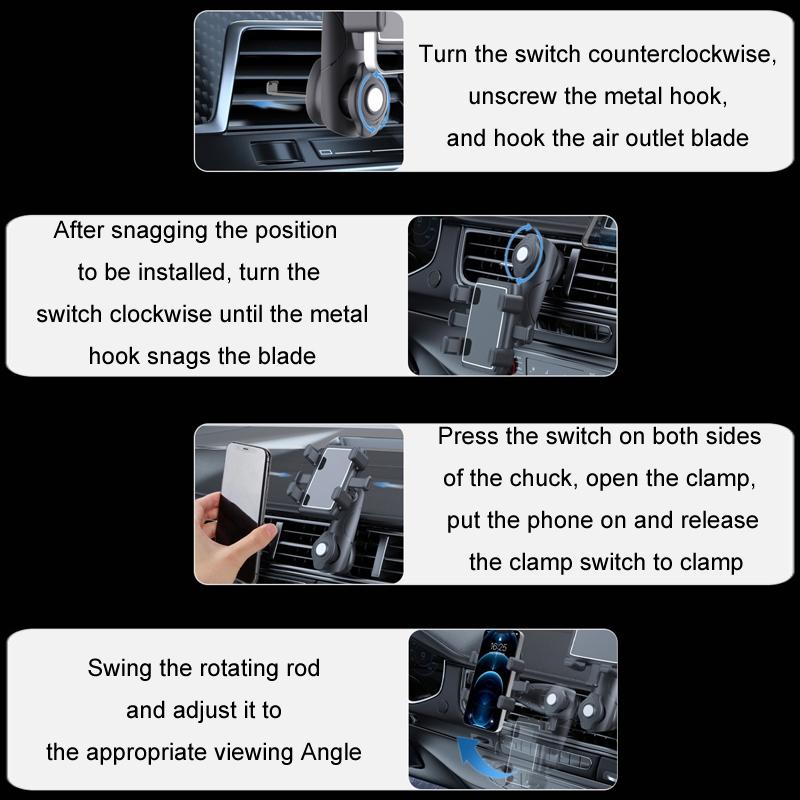 Turn the switch counterclockwise, unscrew the metal hook, and hook the air outlet blade

After snagging the position to be installed, turn the switch clockwise until the metal hook snags the blade

Press the switch on both sides of the chuck, open the clamp, put the phone on and release the clamp switch to clamp

Swing the rotating rod and adjust it to the appropriate viewing Angle

16:25