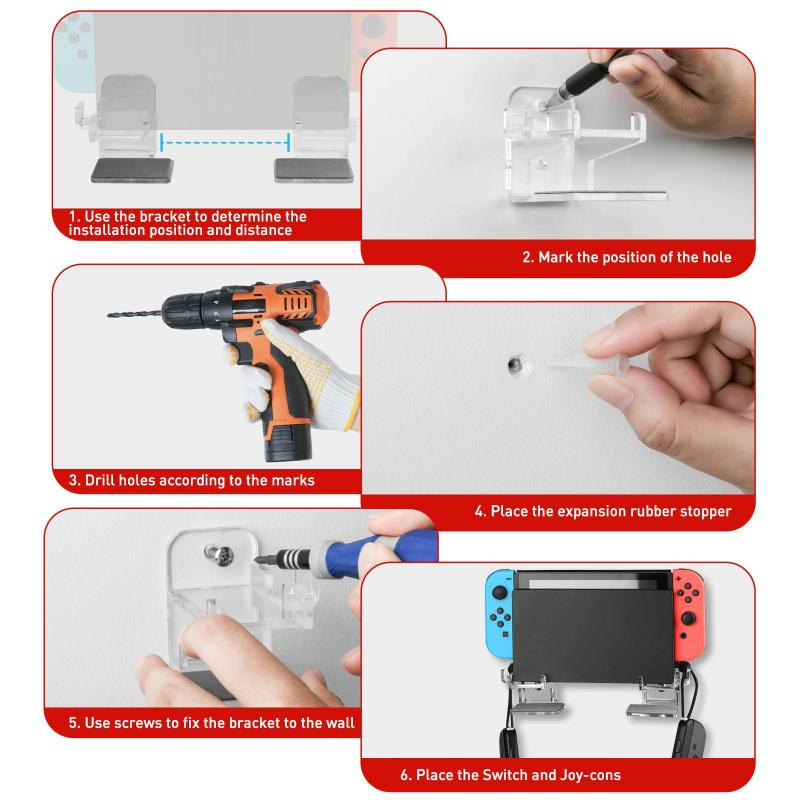 1. Use the bracket to determine the installation position and distance

2. Mark the position of the hole

3. Drill holes according to the marks

4. Place the expansion rubber stopper

5. Use screws to fix the bracket to the wall

6. Place the Switch and Joy-cons