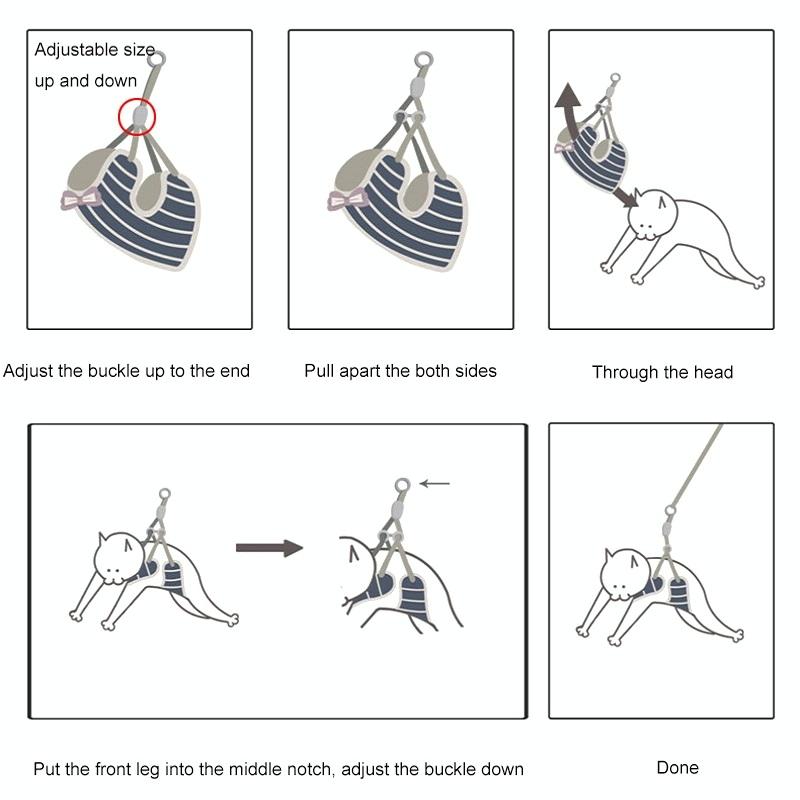 Adjustable size up and down

Adjust the buckle up to the end

Pull apart the both sides

Through the head

Put the front leg into the middle notch, adjust the buckle down

Done