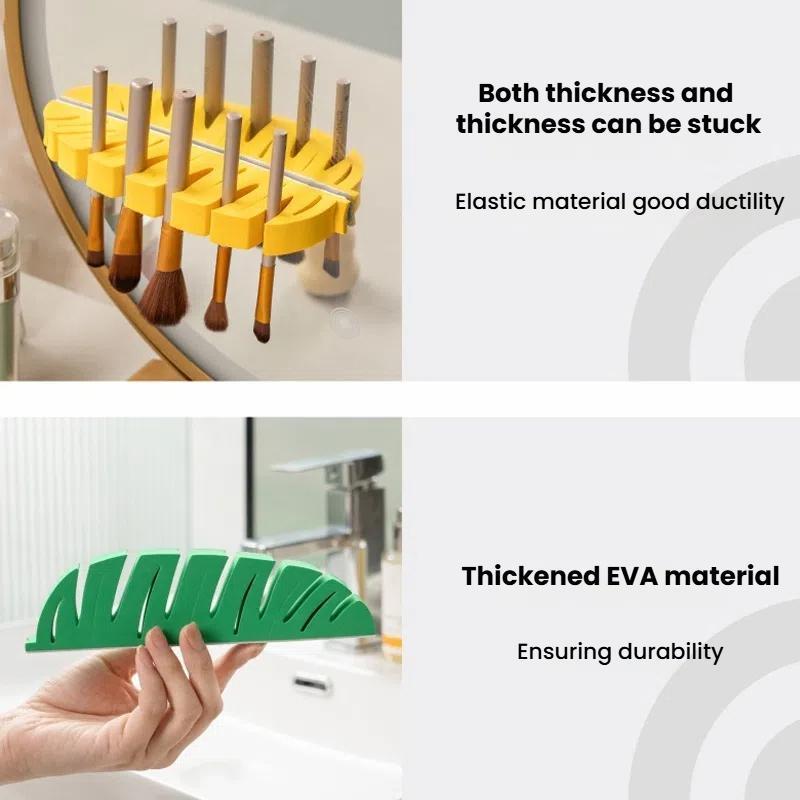 Both thickness and thickness can be stuck

Elastic material good ductility

Thickened EVA material

Ensuring durability