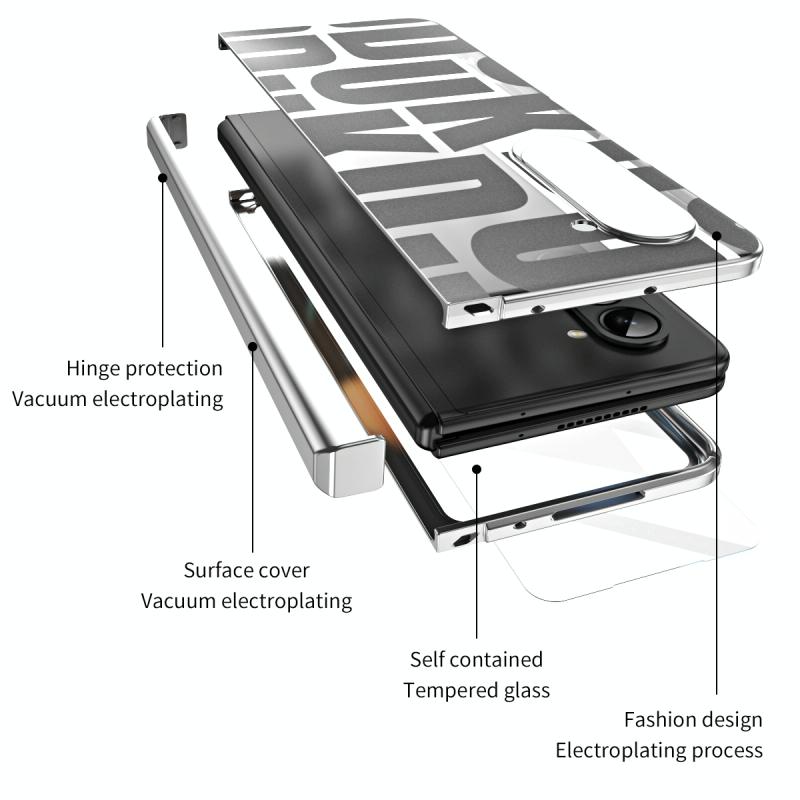 Hinge protection
Vacuum electroplating

Surface cover
Vacuum electroplating

Self contained
Tempered glass

Fashion design
Electroplating process