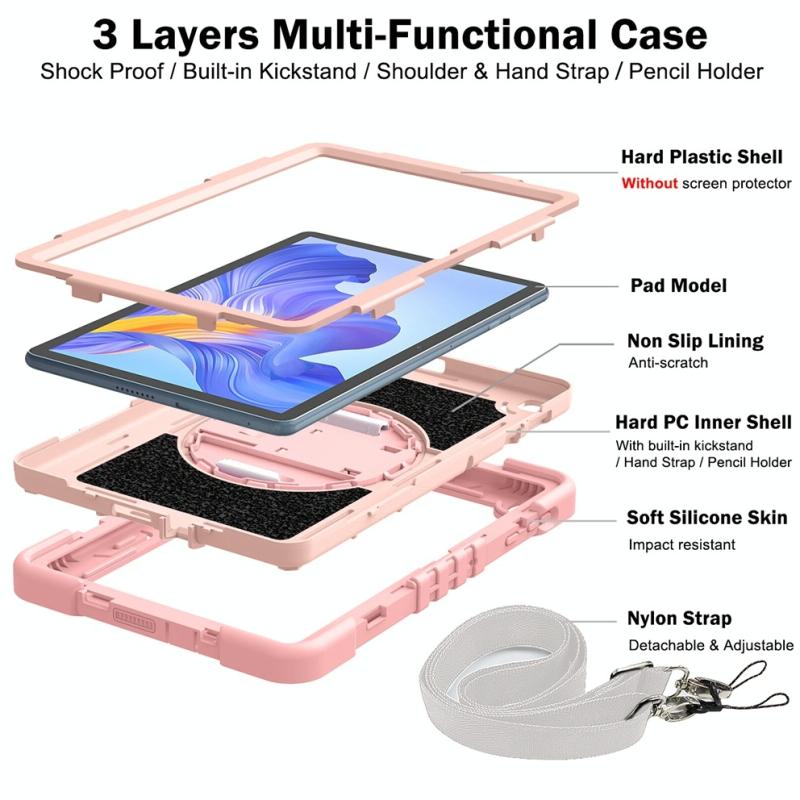 3 Layers Multi-Functional Case
Shock Proof / Built-in Kickstand / Shoulder & Hand Strap / Pencil Holder

Hard Plastic Shell
Without screen protector

Pad Model

Non Slip Lining
Anti-scratch

Hard PC Inner Shell
With built-in kickstand / Hand Strap / Pencil Holder

Soft Silicone Skin
Impact resistant

Nylon Strap
Detachable & Adjustable