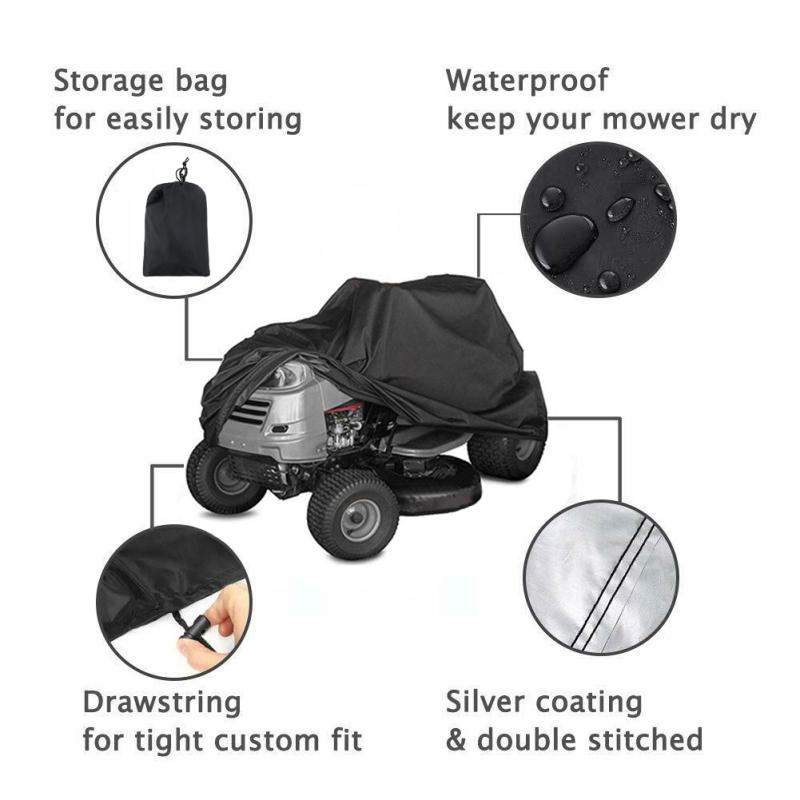 Storage bag
for easily storing

Waterproof
keep your mower dry

Drawstring
for tight custom fit

Silver coating
& double stitched