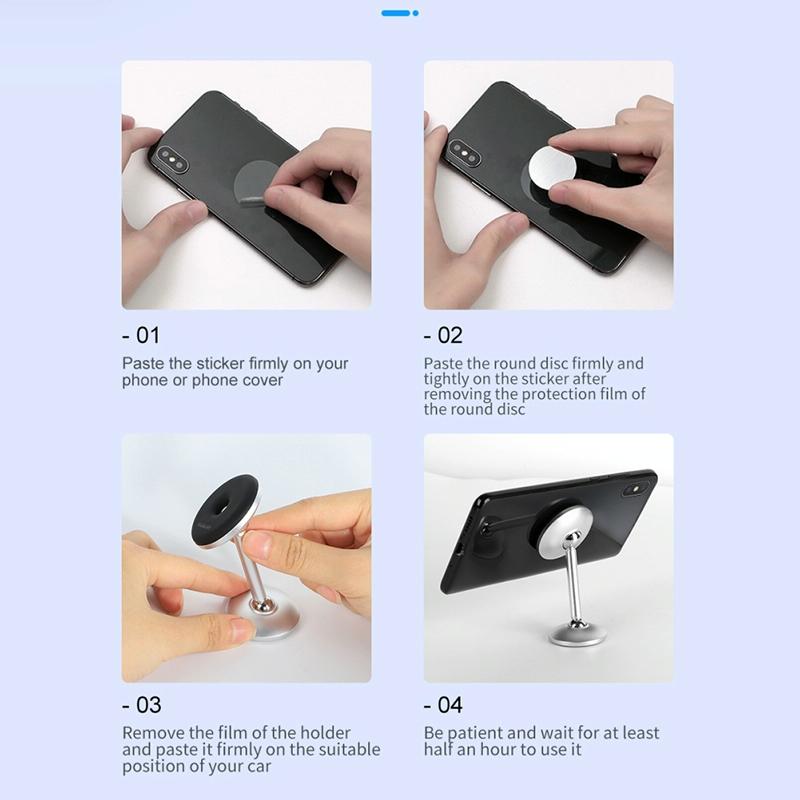 - 01

Paste the sticker firmly on your phone or phone cover

- 02

Paste the round disc firmly and tightly on the sticker after removing the protection film of the round disc

- 03

Remove the film of the holder and paste it firmly on the suitable position of your car

- 04

Be patient and wait for at least half an hour to use it