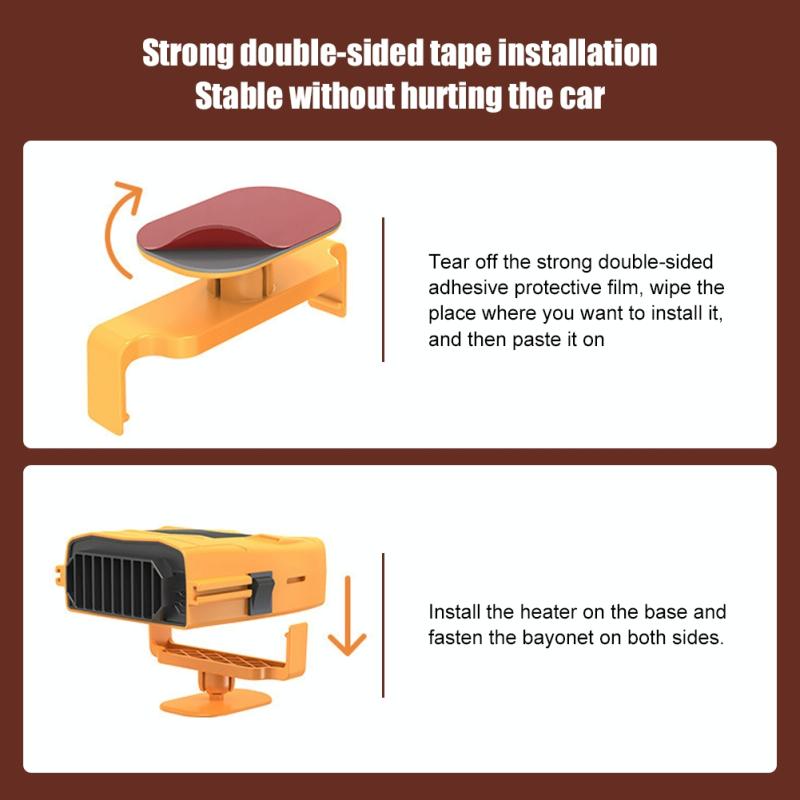 Strong double-sided tape installation
Stable without hurting the car

Tear off the strong double-sided adhesive protective film, wipe the place where you want to install it, and then paste it on

Install the heater on the base and fasten the bayonet on both sides.