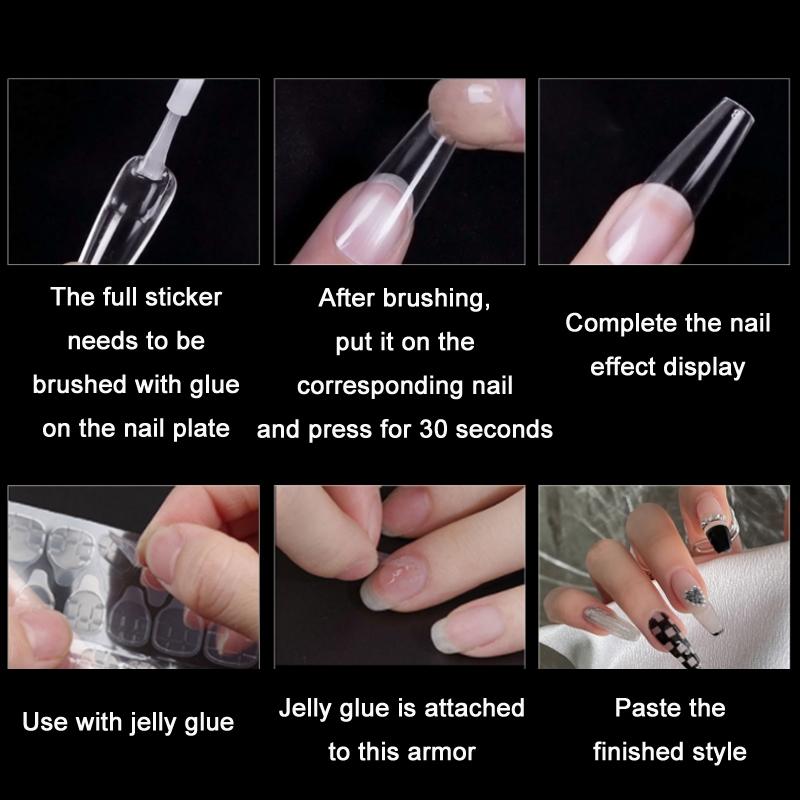 The full sticker needs to be brushed with glue on the nail plate

After brushing, put it on the corresponding nail and press for 30 seconds

Complete the nail effect display

Use with jelly glue

Jelly glue is attached to this armor

Paste the finished style