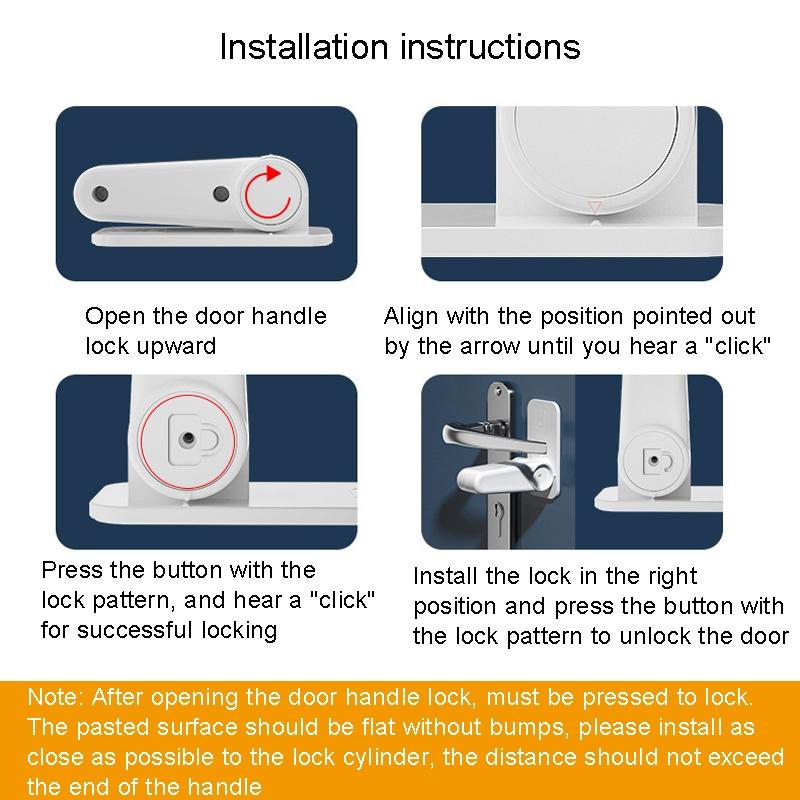 Installation instructions

Open the door handle lock upward

Align with the position pointed out by the arrow until you hear a "click"

Press the button with the lock pattern, and hear a "click" for successful locking

Install the lock in the right position and press the button with the lock pattern to unlock the door

Note: After opening the door handle lock, must be pressed to lock. The pasted surface should be flat without bumps, please install as close as possible to the lock cylinder, the distance should not exceed the end of the handle