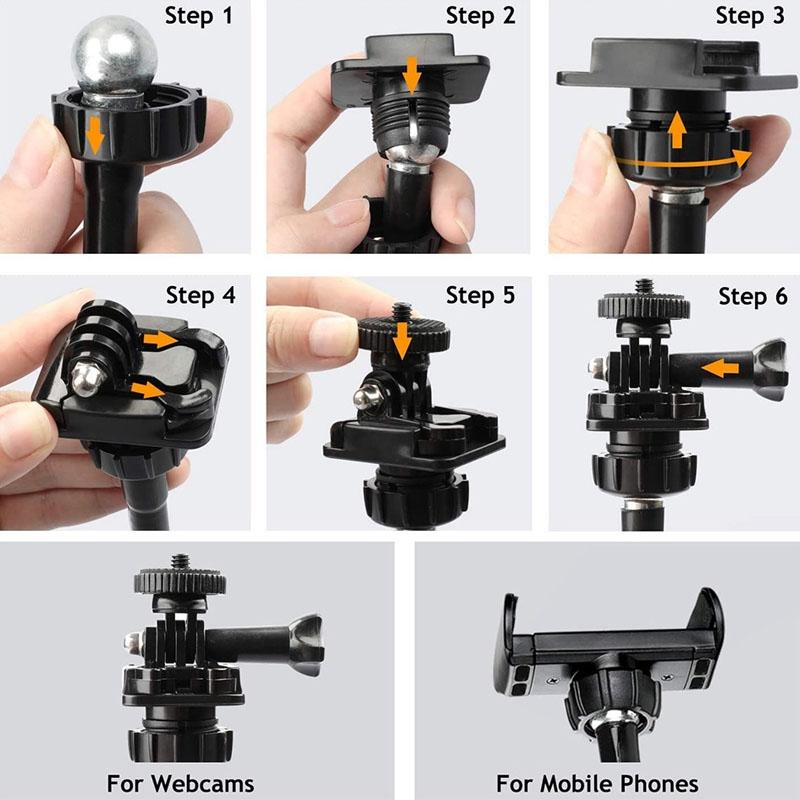 Step 1

Step 2

Step 3

Step 4

Step 5

Step 6

For Webcams

For Mobile Phones