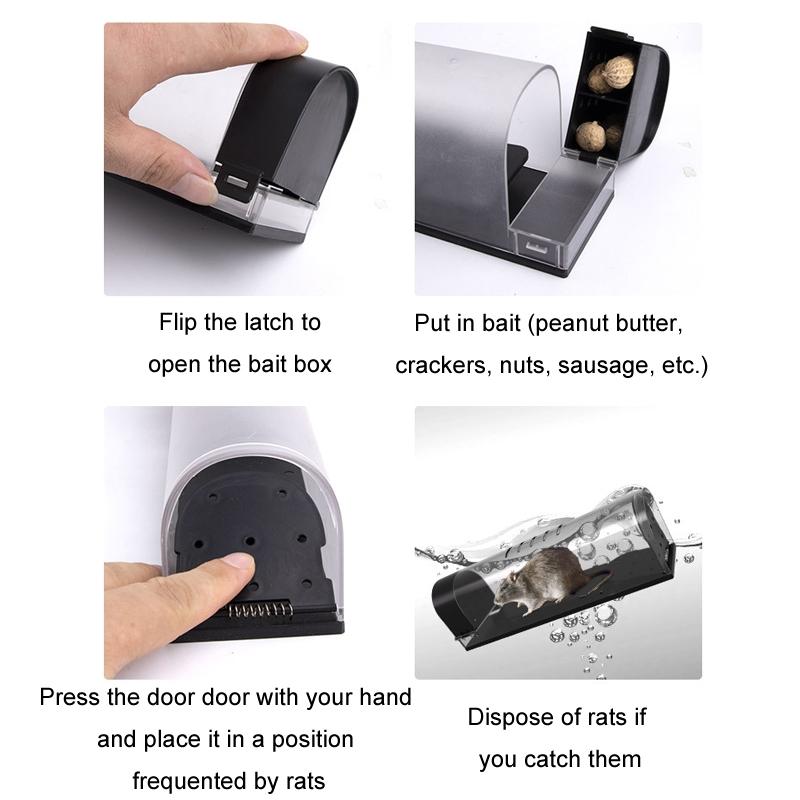 Flip the latch to open the bait box

Put in bait (peanut butter, crackers, nuts, sausage, etc.)

Press the door door with your hand and place it in a position frequented by rats

Dispose of rats if you catch them