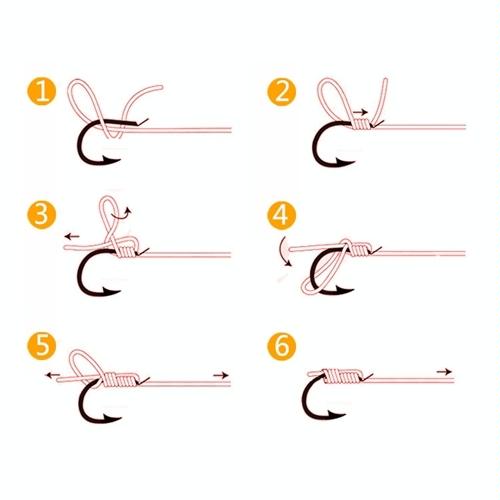 1

2

3

4

5

6