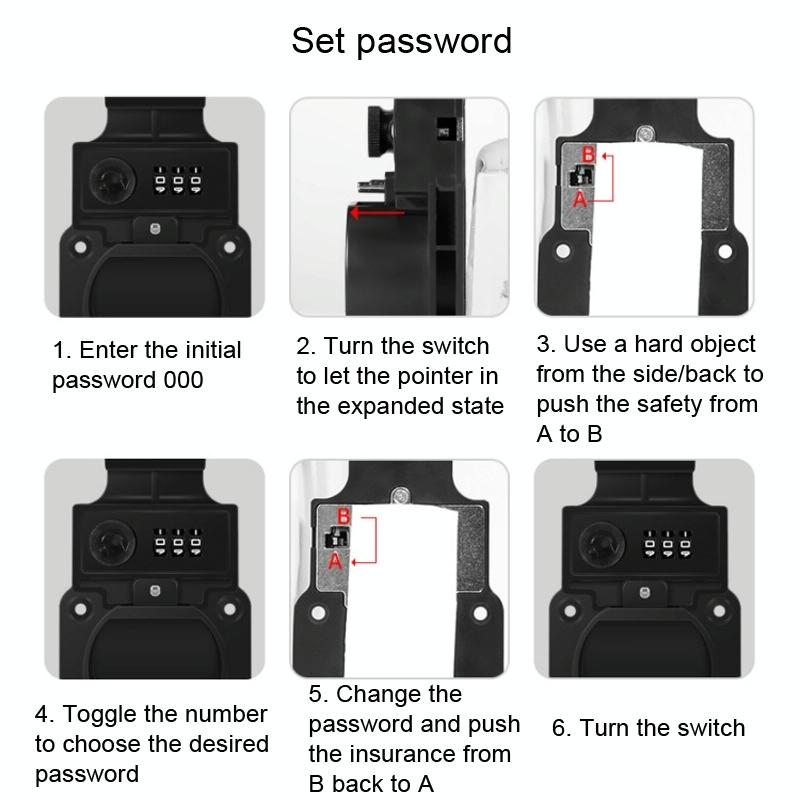 Set password

B
A

1. Enter the initial password 000

2. Turn the switch to let the pointer in the expanded state

3. Use a hard object from the side/back to push the safety from A to B

B
A

4. Toggle the number to choose the desired password

5. Change the password and push the insurance from B back to A

6. Turn the switch