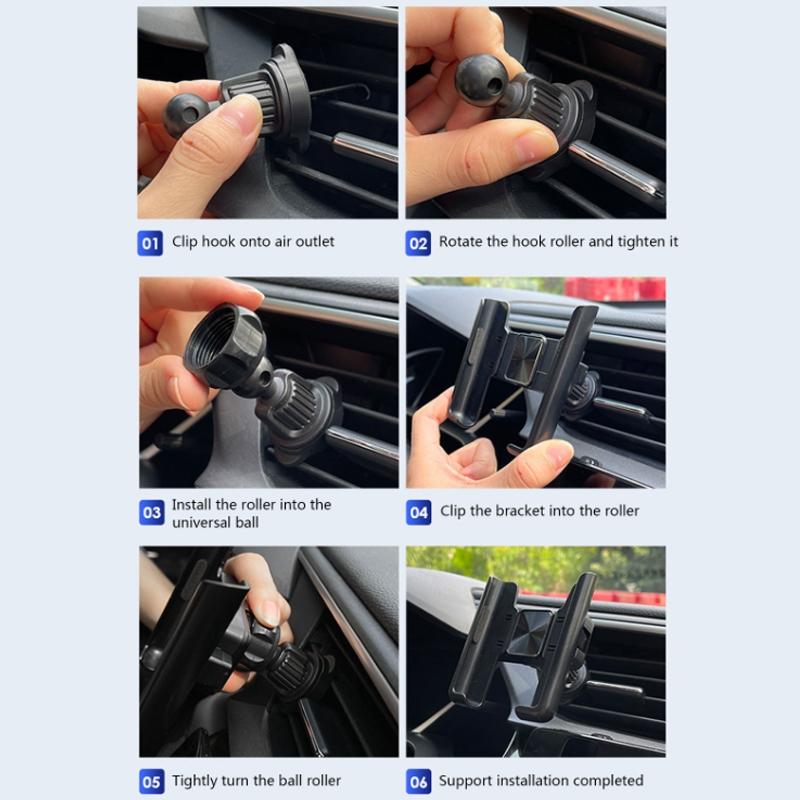 01 Clip hook onto air outlet

02 Rotate the hook roller and tighten it

03 Install the roller into the universal ball

04 Clip the bracket into the roller

05 Tightly turn the ball roller

06 Support installation completed