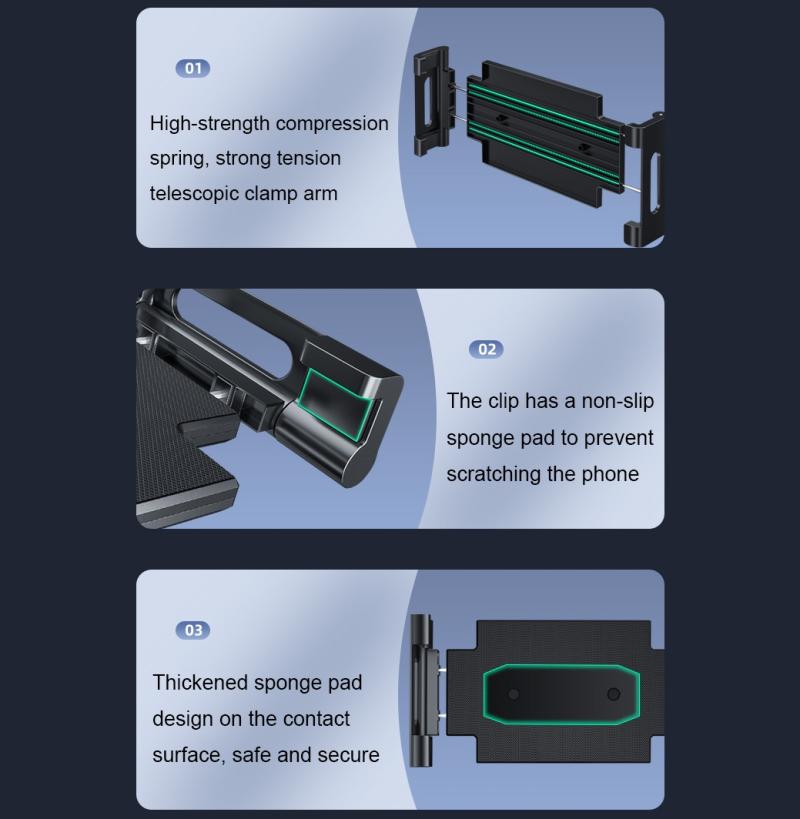 01

High-strength compression spring, strong tension telescopic clamp arm

02

The clip has a non-slip sponge pad to prevent scratching the phone

03

Thickened sponge pad design on the contact surface, safe and secure